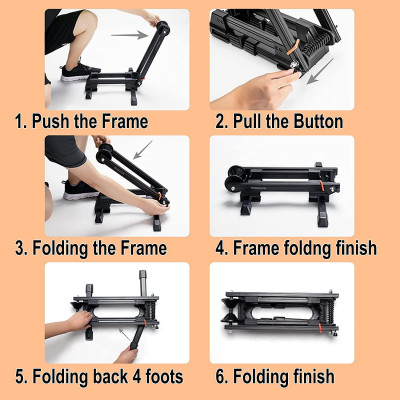 1. Push the Frame

2. Pull the Button

3. Folding the Frame

4. Frame foldng finish

5. Folding back 4 foots

6. Folding finish